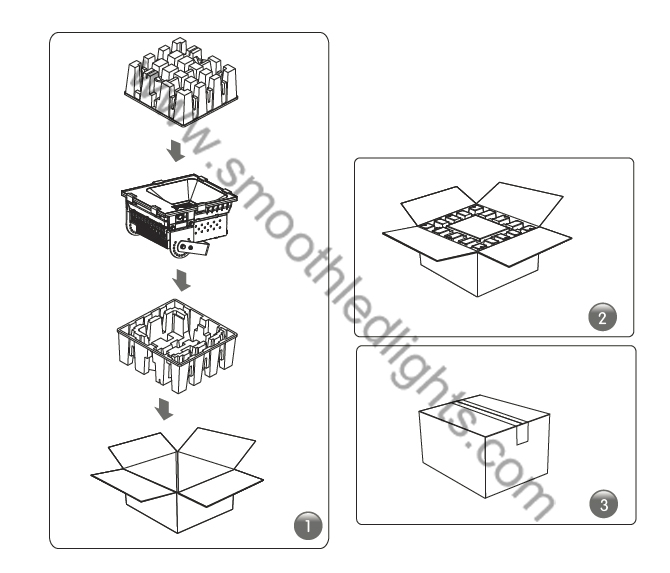 www.smoothledlights.com

1

2

3